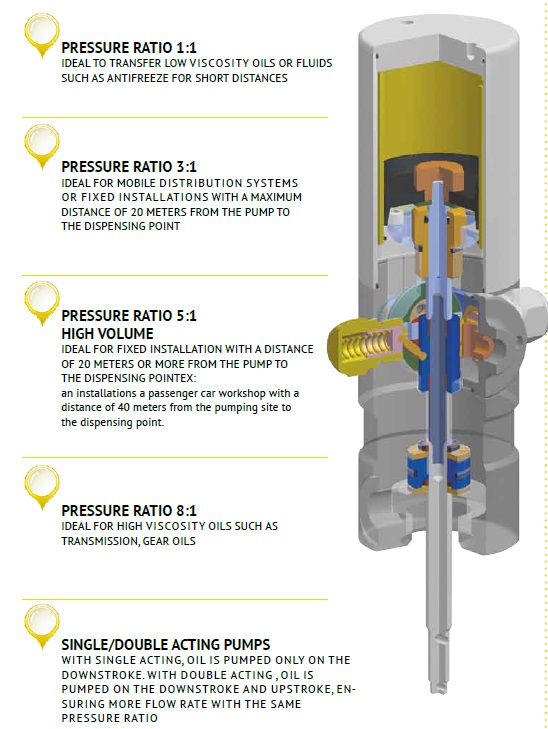 PRESSURE RATIO 1:1
IDEAL TO TRANSFER LOW VISCOSITY OILS OR FLUIDS SUCH AS ANTIFREEZE FOR SHORT DISTANCES

PRESSURE RATIO 3:1
IDEAL FOR MOBILE DISTRIBUTION SYSTEMS OR FIXED INSTALLATIONS WITH A MAXIMUM DISTANCE OF 20 METERS FROM THE PUMP TO THE DISPENSING POINT

PRESSURE RATIO 5:1
HIGH VOLUME
IDEAL FOR FIXED INSTALLATION WITH A DISTANCE OF 20 METERS OR MORE FROM THE PUMP TO THE DISPENSING POINTEX:
an installations a passenger car workshop with a distance of 40 meters from the pumping site to the dispensing point.

PRESSURE RATIO 8:1
IDEAL FOR HIGH VISCOSITY OILS SUCH AS TRANSMISSION, GEAR OILS

SINGLE/DOUBLE ACTING PUMPS
WITH SINGLE ACTING, OIL IS PUMPED ONLY ON THE DOWNSTROKE. WITH DOUBLE ACTING , OIL IS PUMPED ON THE DOWNSTROKE AND UPSTROKE, ENSURING MORE FLOW RATE WITH THE SAME PRESSURE RATIO